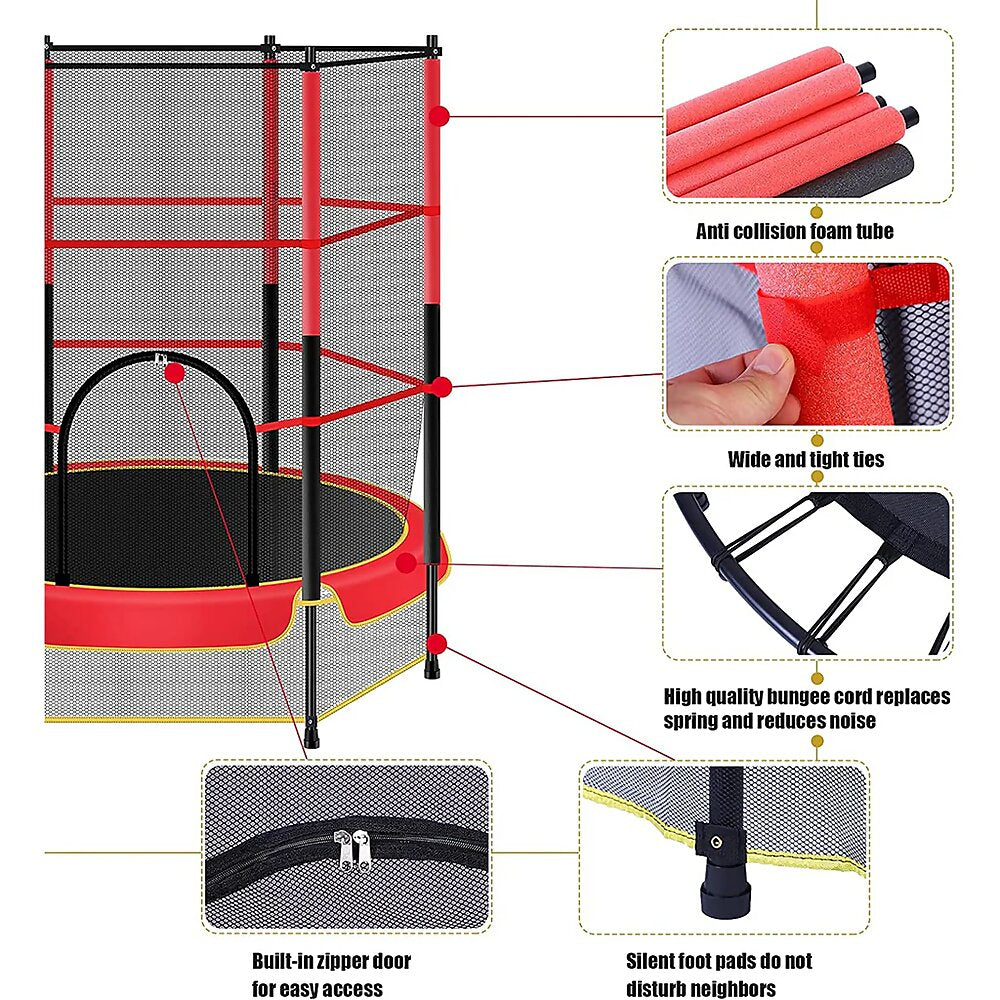 Anti collision foam tube

Wide and tight ties

High quality bungee cord replaces spring and reduces noise

Built-in zipper door for easy access

Silent foot pads do not disturb neighbors