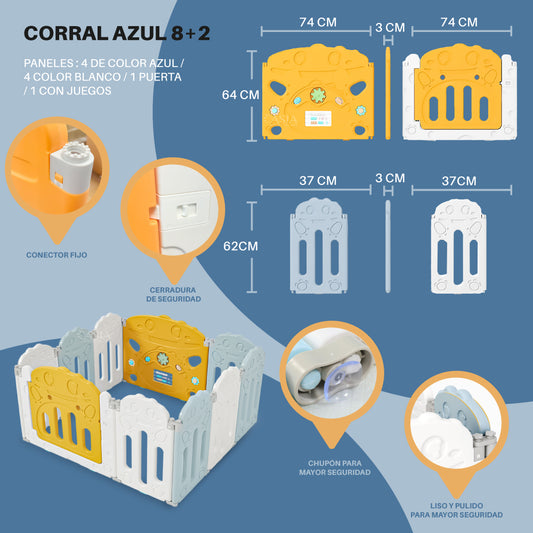 CORRAL AZUL 8+2

PANELES : 4 DE COLOR AZUL / 4 COLOR BLANCO / 1 PUERTA / 1 CON JUEGOS

74 CM

3 CM

74 CM

64 CM

37 CM

3 CM

37CM

62CM

CONECTOR FIJO

CERRADURA DE SEGURIDAD

CHUPÓN PARA MAYOR SEGURIDAD

LISO Y PULIDO PARA MAYOR SEGURIDAD